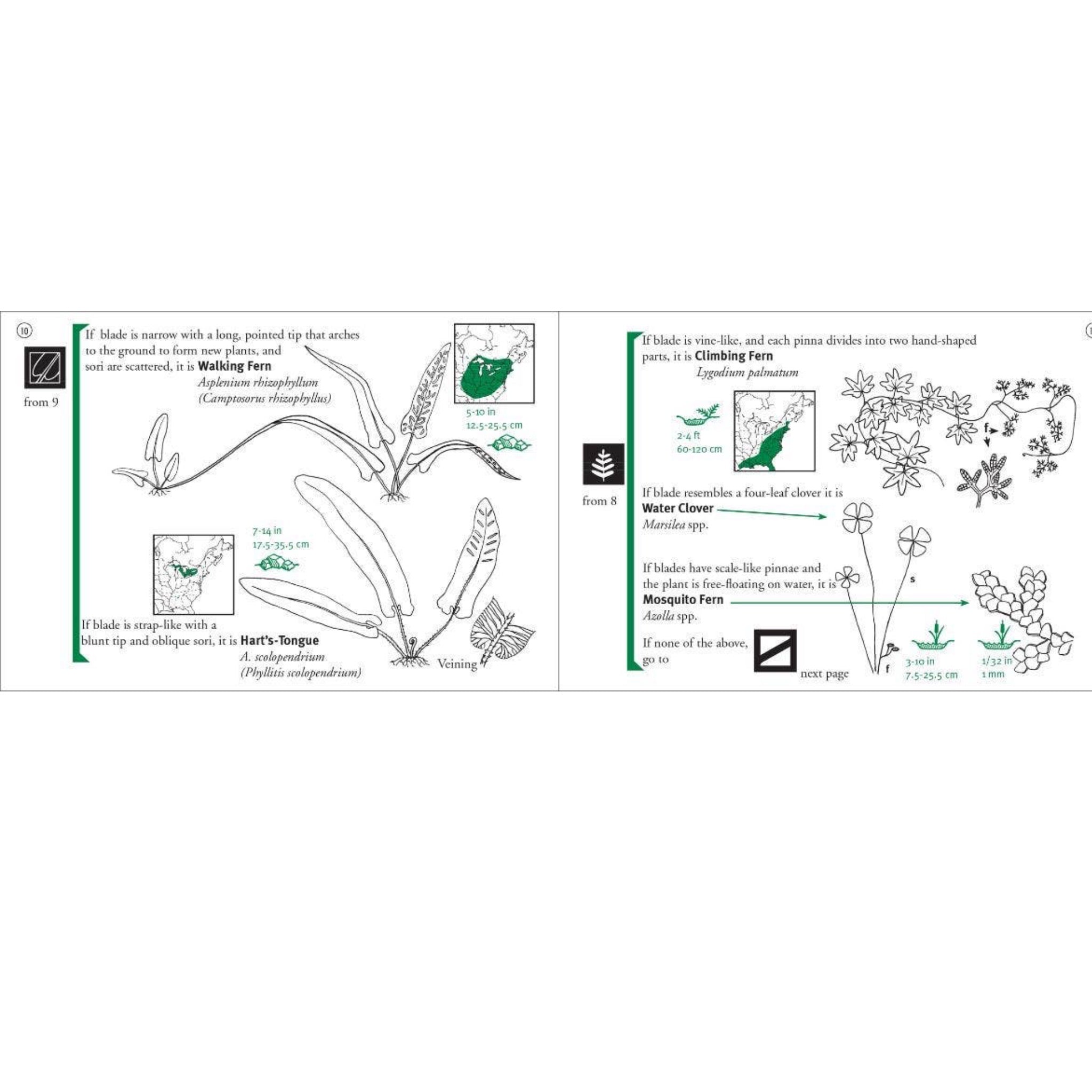 10

from 9

If blade is narrow with a long, pointed tip that arches to the ground to form new plants, and sori are scattered, it is **Walking Fern**
*Asplenium rhizophyllum*
*(Camptosorus rhizophyllus)*

5-10 in
12.5-25.5 cm

7-14 in
17.5-35.5 cm

If blade is strap-like with a blunt tip and oblique sori, it is **Hart's-Tongue**
*A. scolopendrium*
*(Phyllitis scolopendrium)*

Veining

from 8

If blade is vine-like, and each pinna divides into two hand-shaped parts, it is **Climbing Fern**
*Lygodium palmatum*

2-4 ft
60-120 cm

f

If blade resembles a four-leaf clover it is **Water Clover**
*Marsilea* spp.

If blades have scale-like pinnae and the plant is free-floating on water, it is **Mosquito Fern**
*Azolla* spp.

s

If none of the above, go to

next page

f

3-10 in
7.5-25.5 cm

1/32 in
1 mm