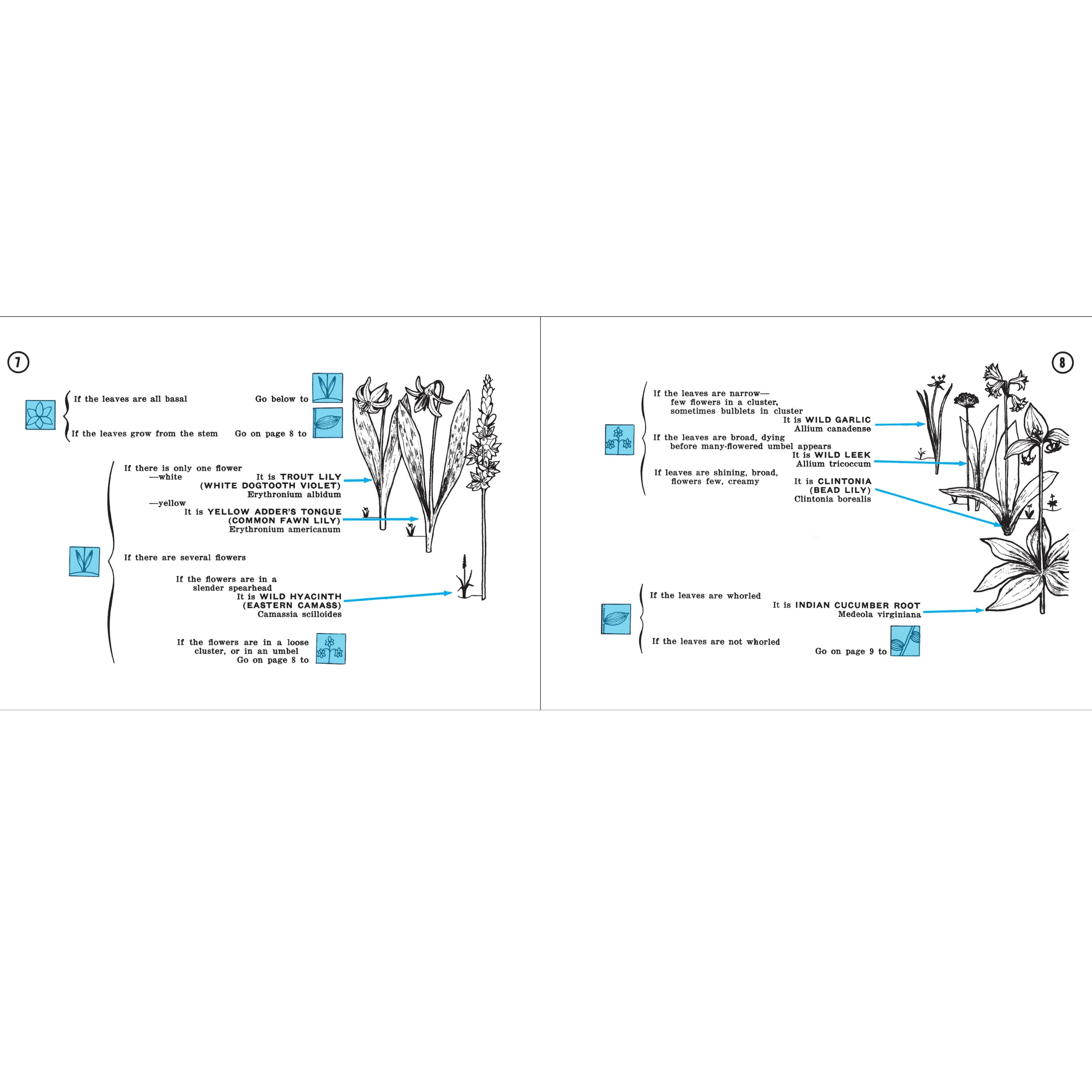 7

If the leaves are all basal Go below to

If the leaves grow from the stem Go on page 8 to

If there is only one flower
—white
It is TROUT LILY
(WHITE DOGTOOTH VIOLET)
Erythronium albidum

—yellow
It is YELLOW ADDER'S TONGUE
(COMMON FAWN LILY)
Erythronium americanum

If there are several flowers

If the flowers are in a slender spearhead
It is WILD HYACINTH
(EASTERN CAMASS)
Camassia scilloides

If the flowers are in a loose cluster, or in an umbel
Go on page 8 to

8

If the leaves are narrow—
few flowers in a cluster, sometimes bulblets in cluster
It is WILD GARLIC
Allium canadense

If the leaves are broad, dying before many-flowered umbel appears
It is WILD LEEK
Allium tricoccum

If leaves are shining, broad, flowers few, creamy
It is CLINTONIA
(BEAD LILY)
Clintonia borealis

If the leaves are whorled
It is INDIAN CUCUMBER ROOT
Medeola virginiana

If the leaves are not whorled
Go on page 9 to